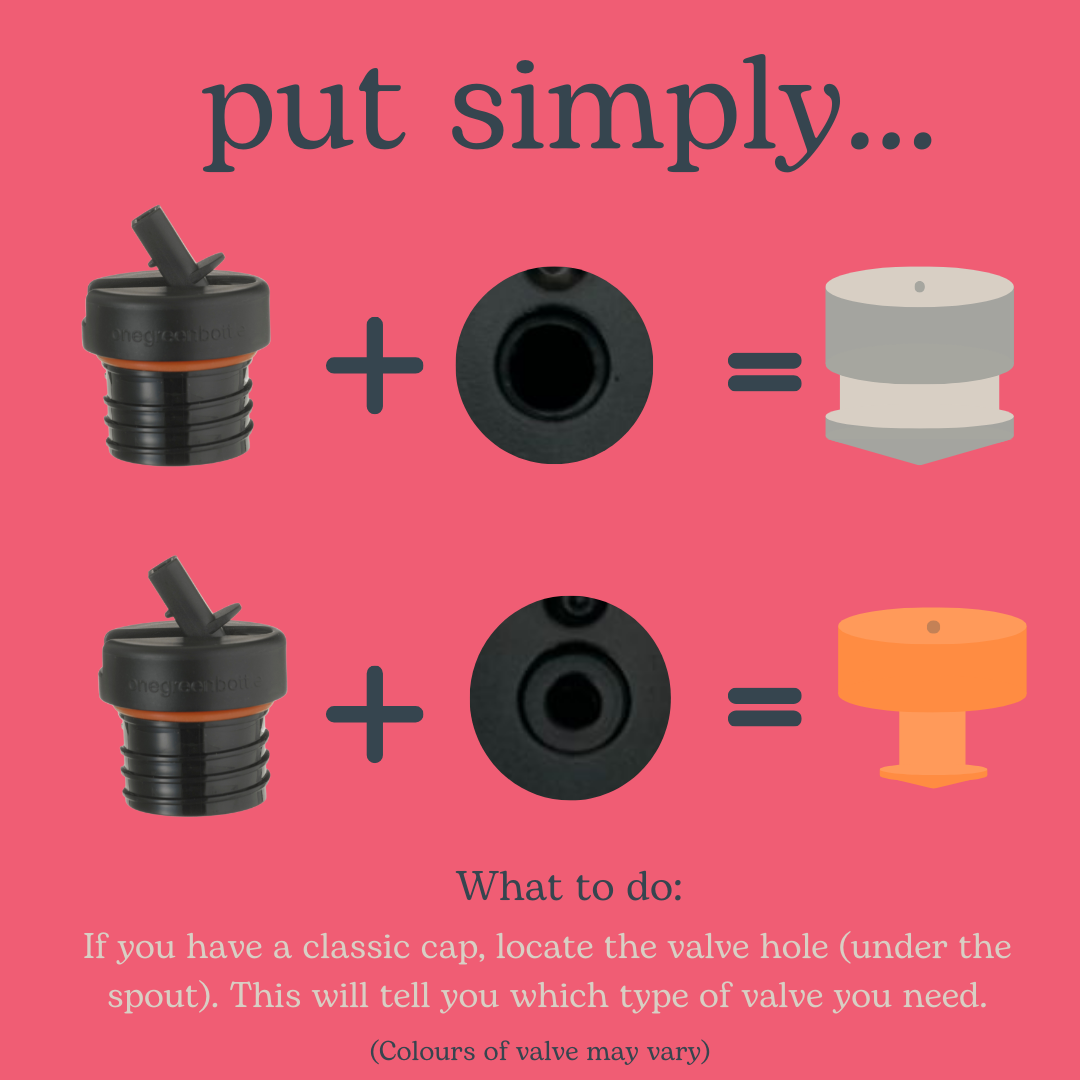 put simply...

onegreenbottle

+

=

onegreenbottle

+

=

What to do:

If you have a classic cap, locate the valve hole (under the spout). This will tell you which type of valve you need.

(Colours of valve may vary)